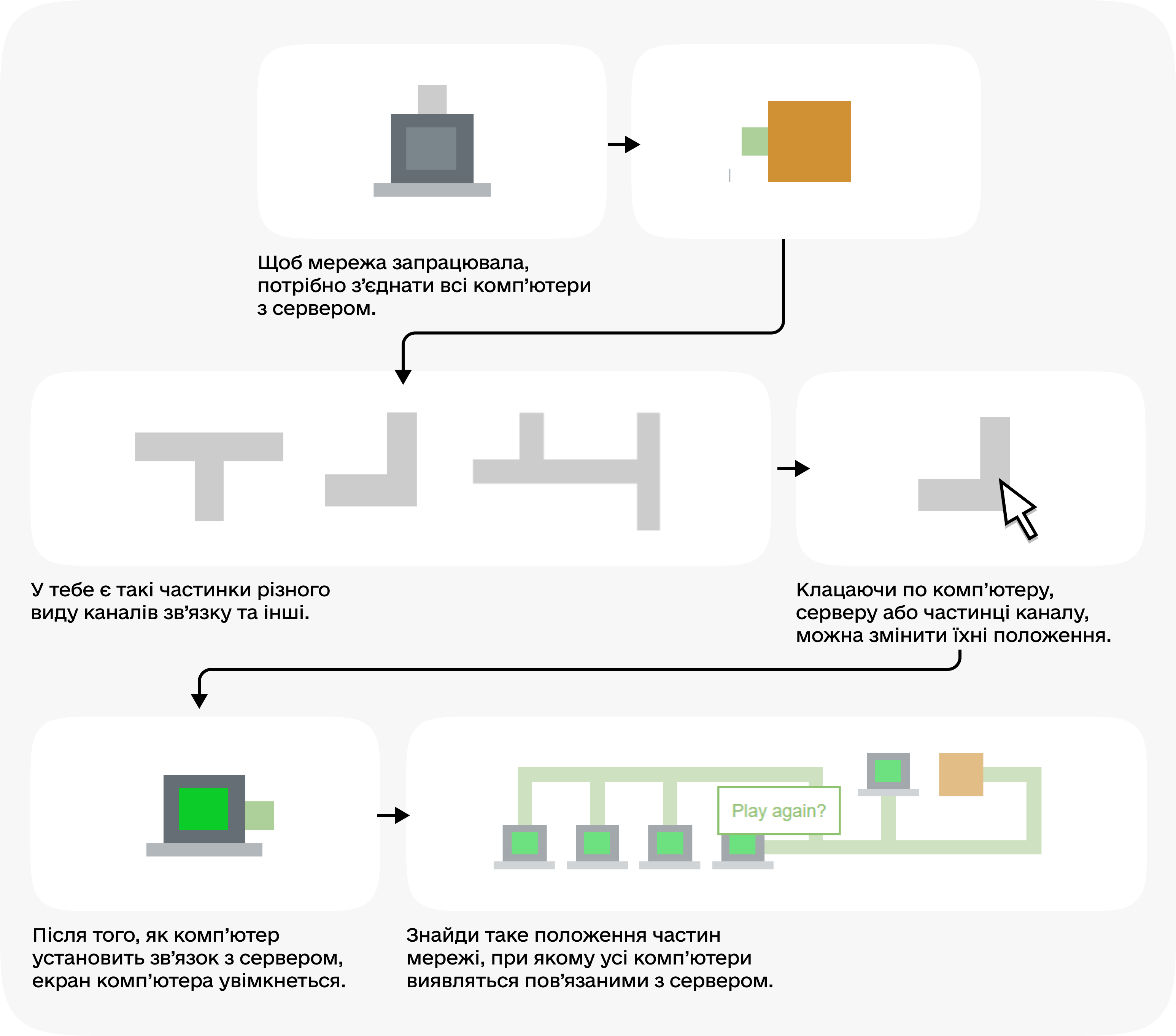 Щоб мережа запрацювала, потрібно з’єднати всі комп’ютери з сервером.

У тебе є такі частинки різного виду каналів зв’язку та інші.

Клацаючи по комп’ютеру, серверу або частинці каналу, можна змінити їхні положення.

Play again?

Після того, як комп’ютер установить зв’язок з сервером, екран комп’ютера увімкнеться.

Знайди таке положення частин мережі, при якому усі комп’ютери виявляться пов’язаними з сервером.